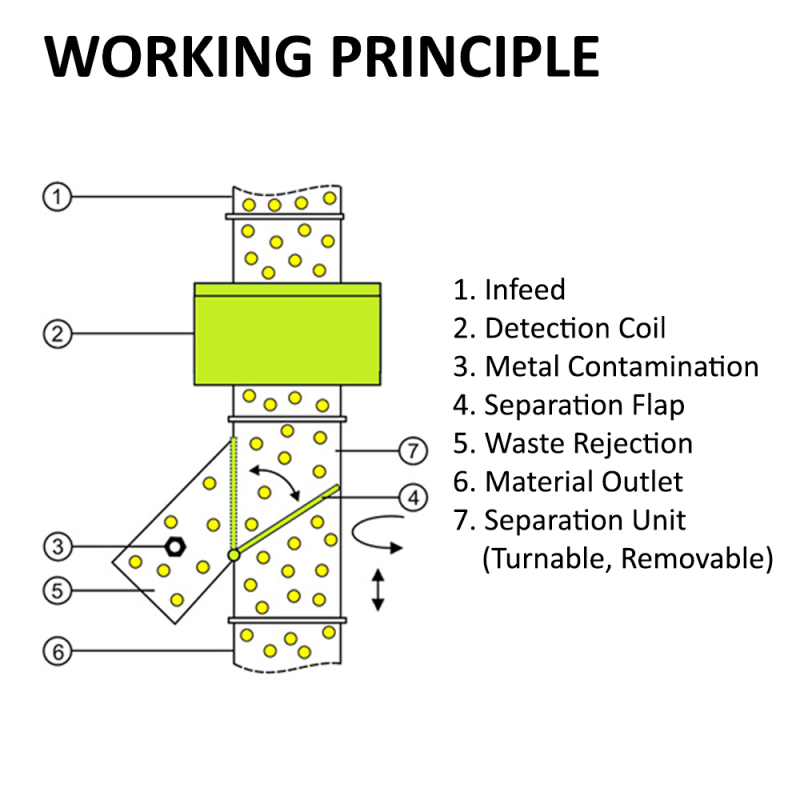 WORKING PRINCIPLE

1
2
7
4
3
5
6

1. Infeed
2. Detection Coil
3. Metal Contamination
4. Separation Flap
5. Waste Rejection
6. Material Outlet
7. Separation Unit (Turnable, Removable)