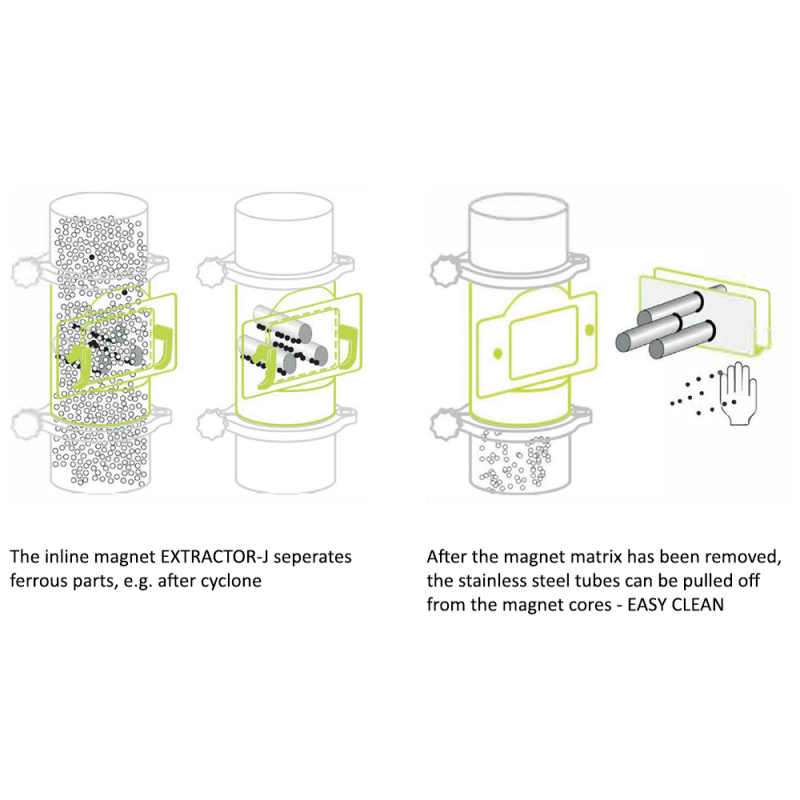 The inline magnet EXTRACTOR-J seperates ferrous parts, e.g. after cyclone

After the magnet matrix has been removed, the stainless steel tubes can be pulled off from the magnet cores - EASY CLEAN