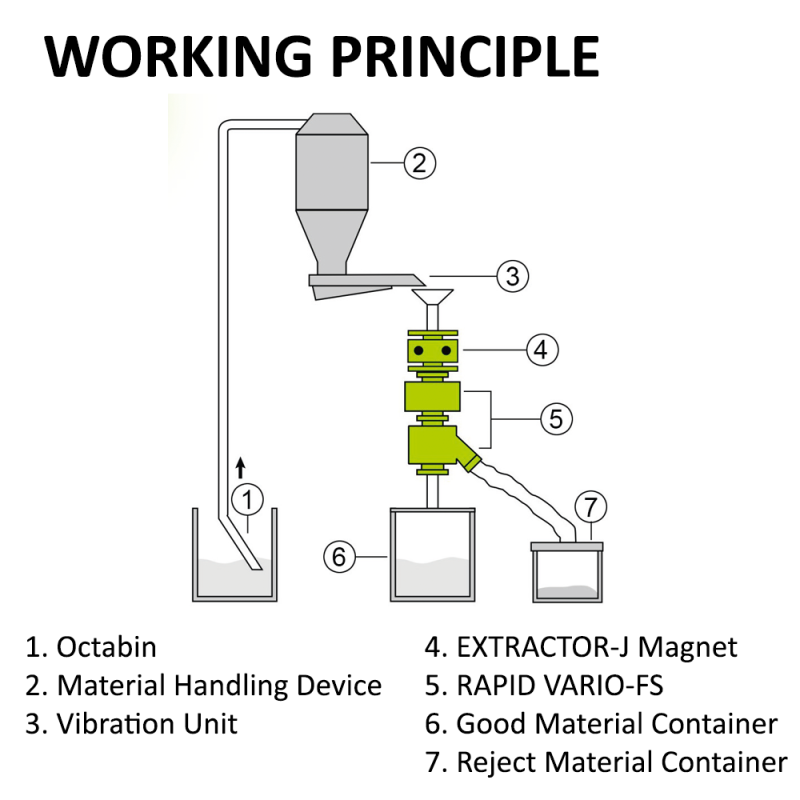 WORKING PRINCIPLE

2

3

4

5

1

7

6

1. Octabin
2. Material Handling Device
3. Vibration Unit

4. EXTRACTOR-J Magnet
5. RAPID VARIO-FS
6. Good Material Container
7. Reject Material Container