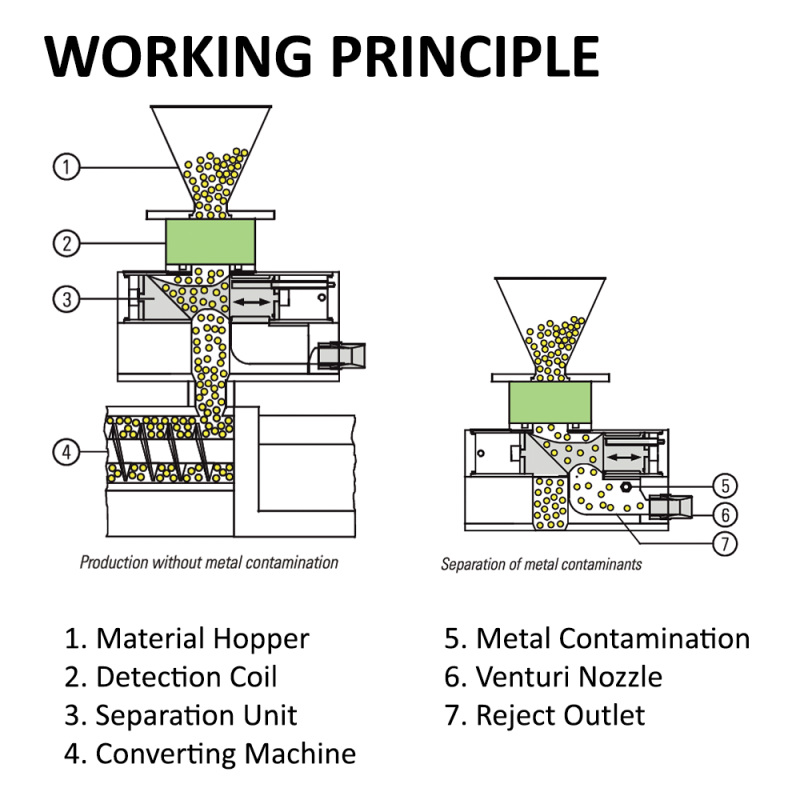 WORKING PRINCIPLE

1
2
3
4

Production without metal contamination

5
6
7

Separation of metal contaminants

1. Material Hopper
2. Detection Coil
3. Separation Unit
4. Converting Machine

5. Metal Contamination
6. Venturi Nozzle
7. Reject Outlet